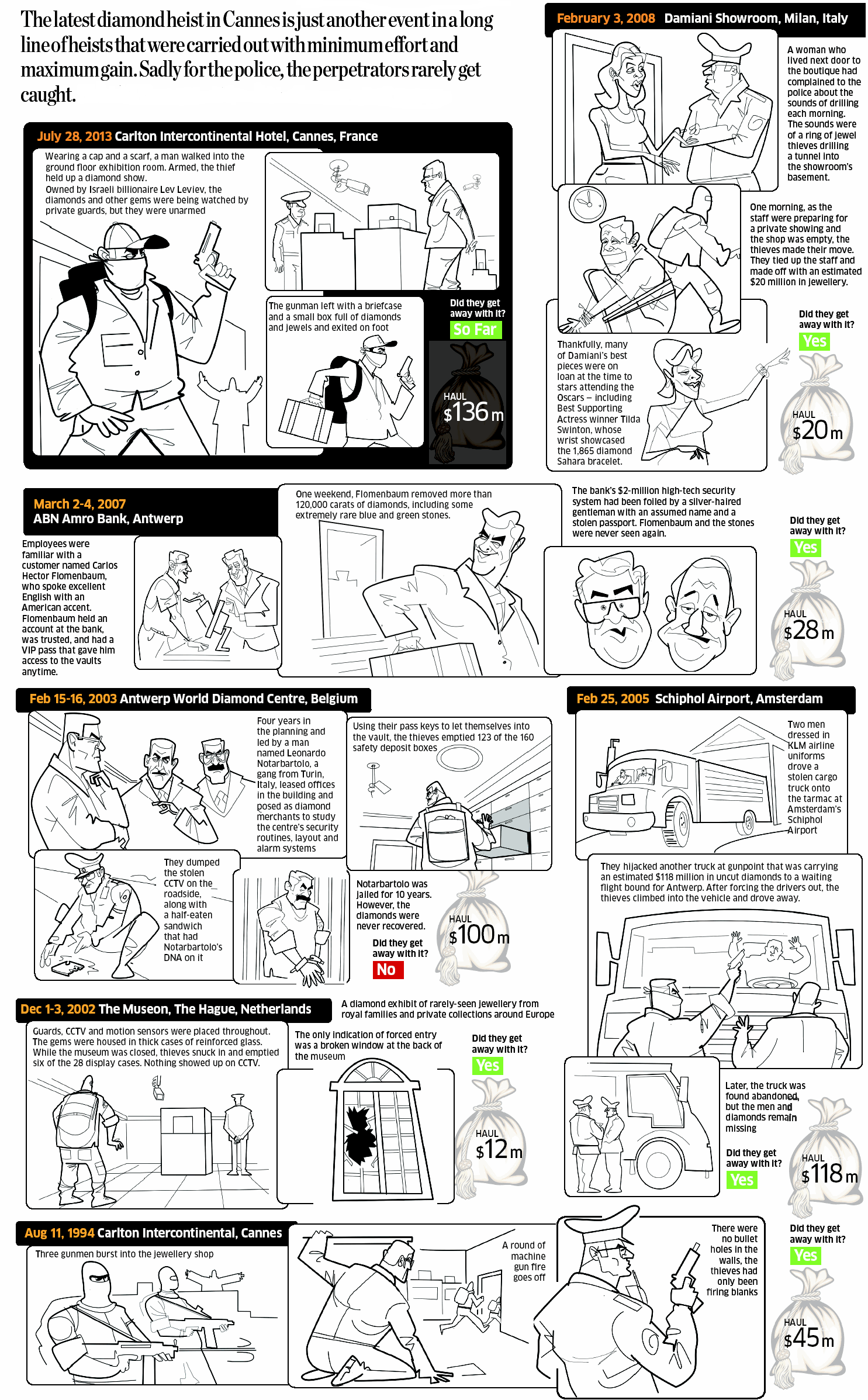 The latest diamond heist in Cannes is just another event in a long line of heists that were carried out with minimum effort and maximum gain. Sadly for the police, the perpetrators rarely get caught.

July 28, 2013 Carlton Intercontinental Hotel, Cannes, France

Wearing a cap and a scarf, a man walked into the ground floor exhibition room. Armed, the thief held up a diamond show.
Owned by Israeli billionaire Lev Leviev, the diamonds and other gems were being watched by private guards, but they were unarmed

The gunman left with a briefcase and a small box full of diamonds and jewels and exited on foot

Did they get away with it?
So Far

HAUL
$136m

February 3, 2008 Damiani Showroom, Milan, Italy

A woman who lived next door to the boutique had complained to the police about the sounds of drilling each morning. The sounds were of a ring of jewel thieves drilling a tunnel into the showroom's basement.

One morning, as the staff were preparing for a private showing and the shop was empty, the thieves made their move. They tied up the staff and made off with an estimated $20 million in jewellery.

Thankfully, many of Damiani's best pieces were on loan at the time to stars attending the Oscars – including Best Supporting Actress winner Tilda Swinton, whose wrist showcased the 1,865 diamond Sahara bracelet.

Did they get away with it?
Yes

HAUL
$20m

March 2-4, 2007
ABN Amro Bank, Antwerp

Employees were familiar with a customer named Carlos Hector Flomenbaum, who spoke excellent English with an American accent. Flomenbaum held an account at the bank, was trusted, and had a VIP pass that gave him access to the vaults anytime.

One weekend, Flomenbaum removed more than 120,000 carats of diamonds, including some extremely rare blue and green stones.

The bank's $2-million high-tech security system had been foiled by a silver-haired gentleman with an assumed name and a stolen passport. Flomenbaum and the stones were never seen again.

Did they get away with it?
Yes

HAUL
$28m

Feb 15-16, 2003 Antwerp World Diamond Centre, Belgium

Four years in the planning and led by a man named Leonardo Notarbartolo, a gang from Turin, Italy, leased offices in the building and posed as diamond merchants to study the centre's security routines, layout and alarm systems

Using their pass keys to let themselves into the vault, the thieves emptied 123 of the 160 safety deposit boxes

They dumped the stolen CCTV on the roadside, along with a half-eaten sandwich that had Notarbartolo's DNA on it

Notarbartolo was jailed for 10 years. However, the diamonds were never recovered.

Did they get away with it?
No

HAUL
$100m

Feb 25, 2005 Schiphol Airport, Amsterdam

Two men dressed in KLM airline uniforms drove a stolen cargo truck onto the tarmac at Amsterdam's Schiphol Airport

They hijacked another truck at gunpoint that was carrying an estimated $118 million in uncut diamonds to a waiting flight bound for Antwerp. After forcing the drivers out, the thieves climbed into the vehicle and drove away.

Later, the truck was found abandoned, but the men and diamonds remain missing

Did they get away with it?
Yes

HAUL
$118m

Dec 1-3, 2002 The Museon, The Hague, Netherlands

A diamond exhibit of rarely-seen jewellery from royal families and private collections around Europe

Guards, CCTV and motion sensors were placed throughout. The gems were housed in thick cases of reinforced glass. While the museum was closed, thieves snuck in and emptied six of the 28 display cases. Nothing showed up on CCTV.

The only indication of forced entry was a broken window at the back of the museum

Did they get away with it?
Yes

HAUL
$12m

Aug 11, 1994 Carlton Intercontinental, Cannes

Three gunmen burst into the jewellery shop

A round of machine gun fire goes off

There were no bullet holes in the walls, the thieves had only been firing blanks

Did they get away with it?
Yes

HAUL
$45m